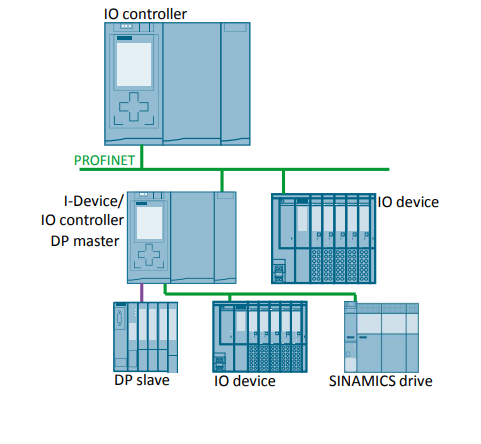 IO controller

PROFINET

I-Device/
IO controller
DP master

IO device

DP slave

IO device

SINAMICS drive